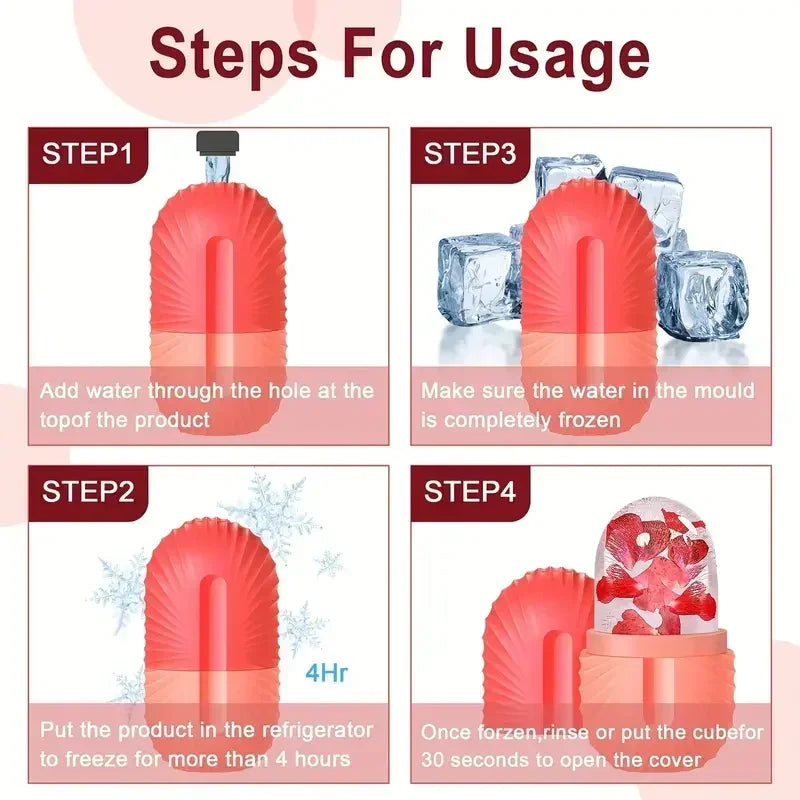 Steps For Usage

STEP1

Add water through the hole at the topof the product

STEP3

Make sure the water in the mould is completely frozen

STEP2

4Hr

Put the product in the refrigerator to freeze for more than 4 hours

STEP4

Once forzen,rinse or put the cubefor 30 seconds to open the cover